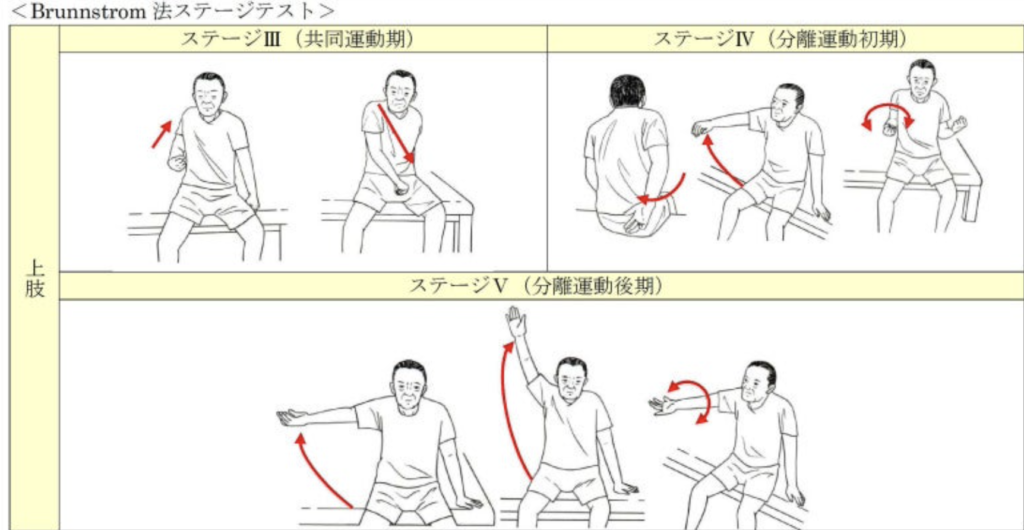 <Brunnstrom 法ステージテスト>

上肢

ステージⅢ（共同運動期）

ステージⅣ（分離運動初期）

ステージⅤ（分離運動後期）