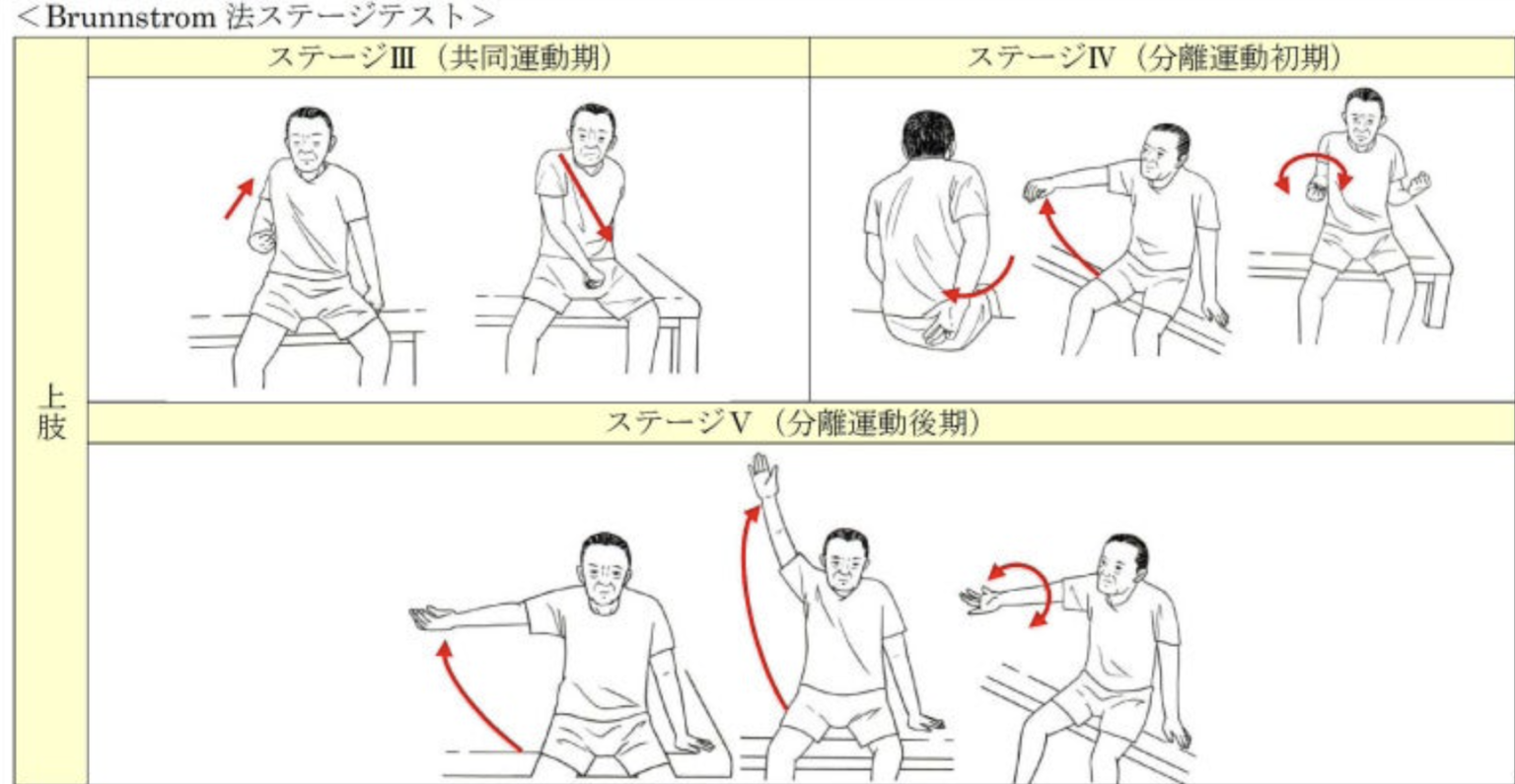 <Brunnstrom 法ステージテスト>

上肢

ステージⅢ（共同運動期）

ステージⅣ（分離運動初期）

ステージⅤ（分離運動後期）